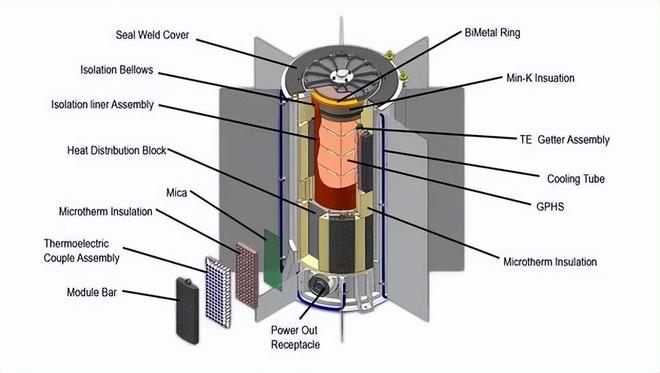 Seal Weld Cover
Isolation Bellows
Isolation liner Assembly
Heat Distribution Block
Mica
Microtherm Insulation
Thermoelectric Couple Assembly
Module Bar
Power Out Receptacle
BiMetal Ring
Min-K Insuation
TE Getter Assembly
Cooling Tube
GPHS
Microtherm Insulation