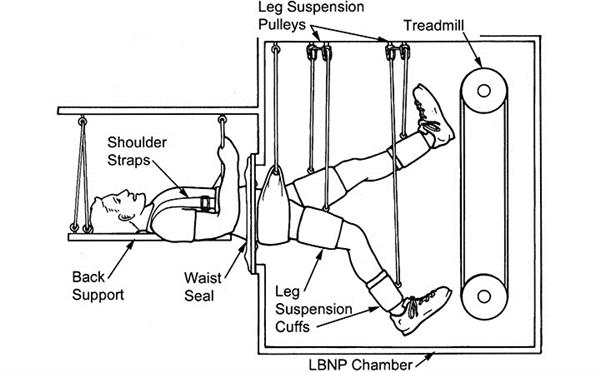 Leg Suspension Pulleys

Treadmill

Shoulder Straps

Back Support

Waist Seal

Leg Suspension Cuffs

LBNP Chamber