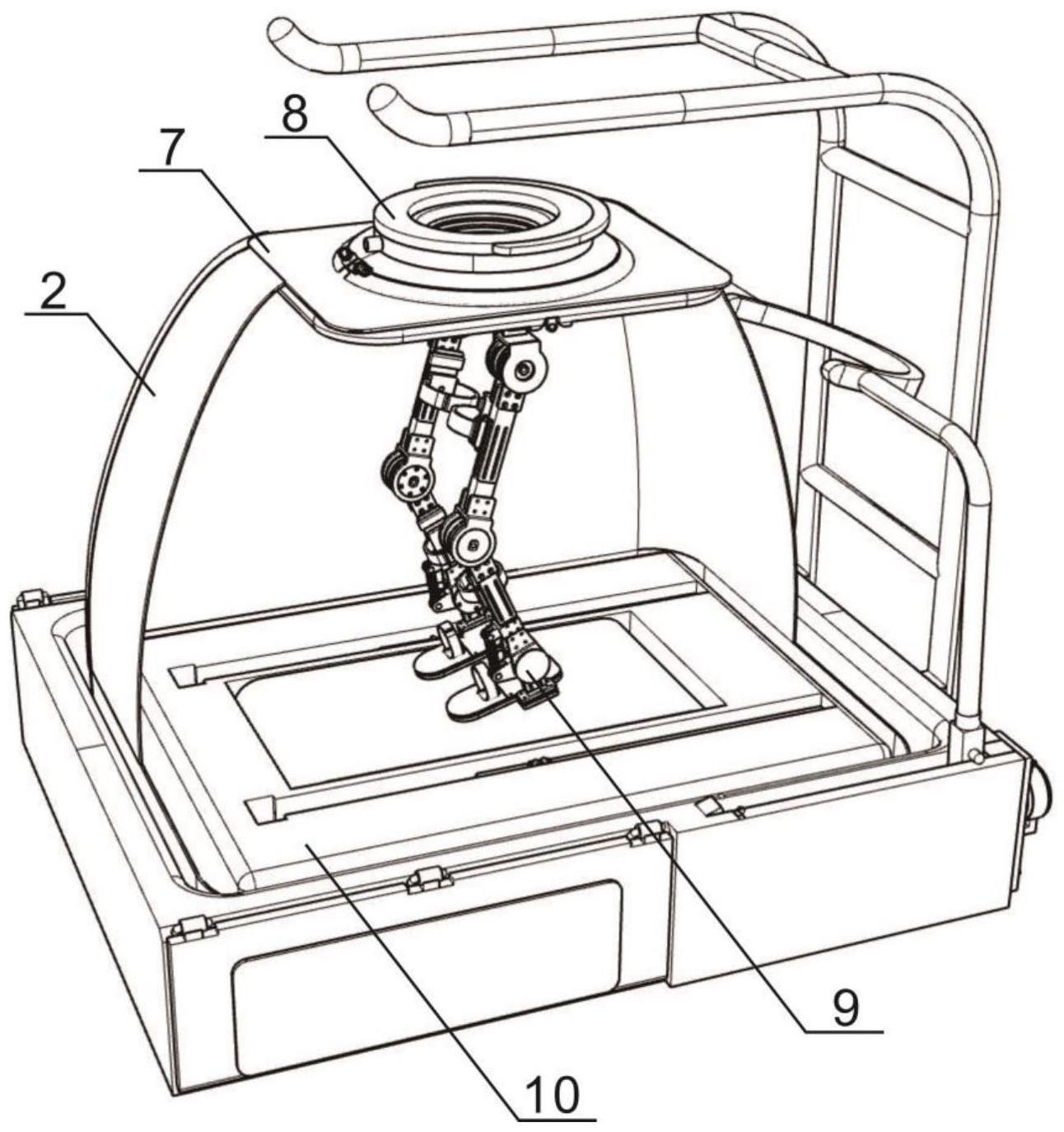 8
7
2
9
10